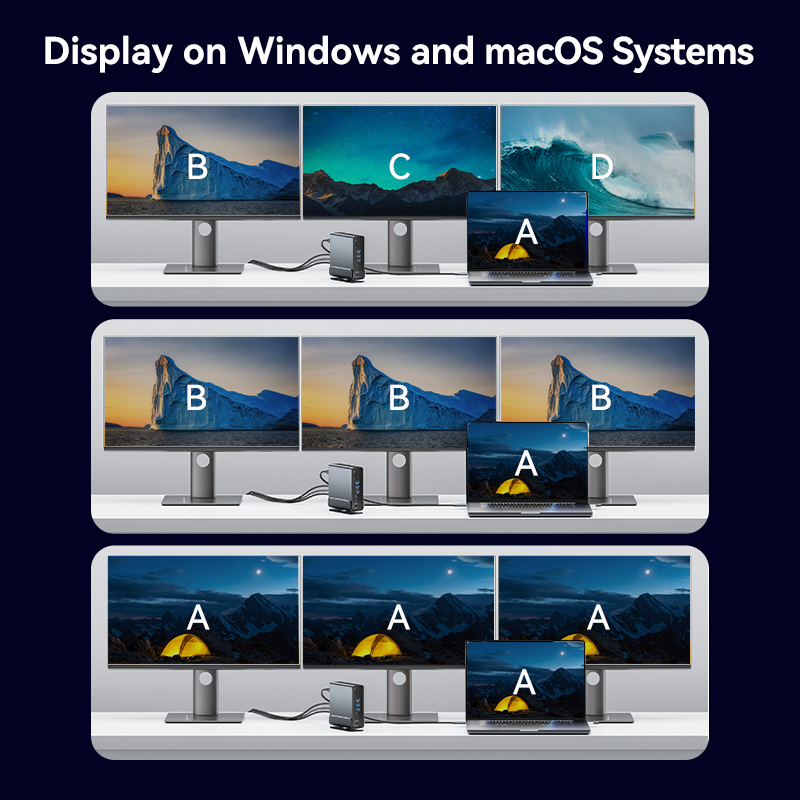 Display on Windows and macOS Systems

B C D A

B B B A

A A A A