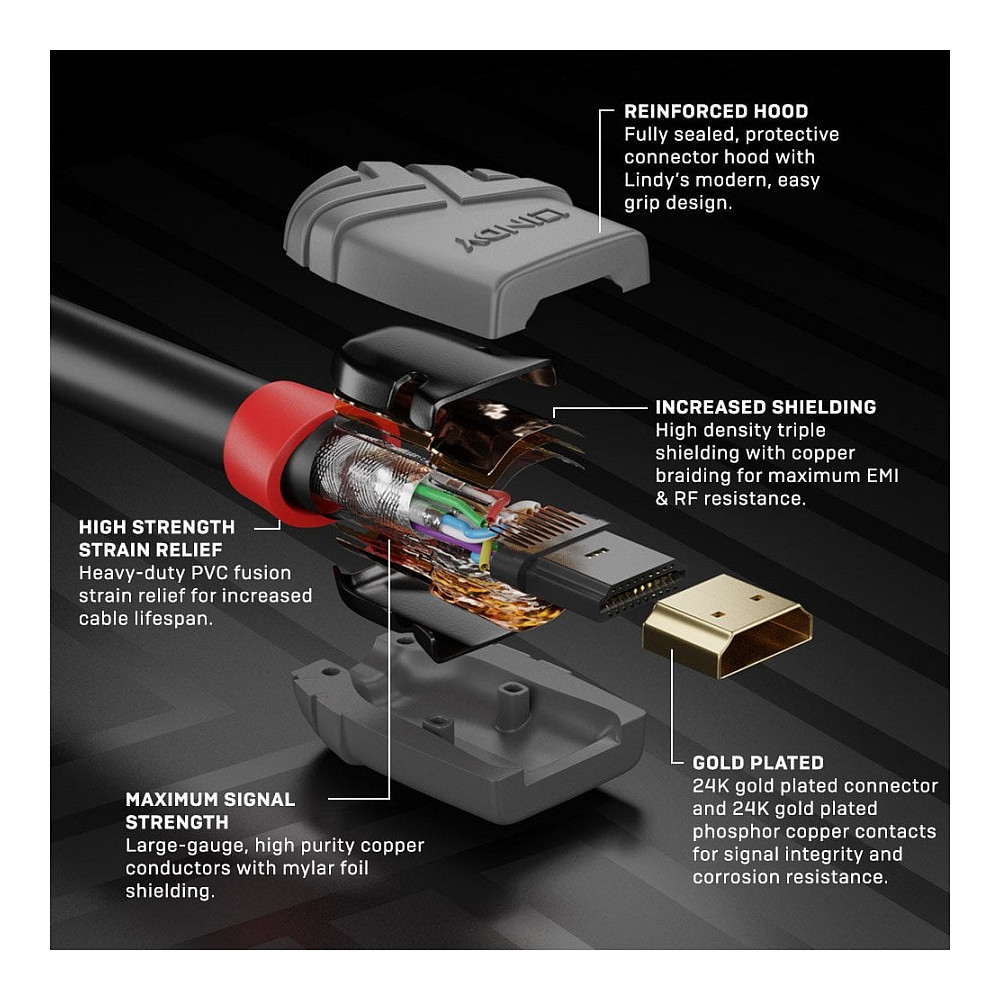 REINFORCED HOOD
Fully sealed, protective connector hood with Lindy's modern, easy grip design.

LINDY

INCREASED SHIELDING
High density triple shielding with copper braiding for maximum EMI & RF resistance.

HIGH STRENGTH STRAIN RELIEF
Heavy-duty PVC fusion strain relief for increased cable lifespan.

MAXIMUM SIGNAL STRENGTH
Large-gauge, high purity copper conductors with mylar foil shielding.

GOLD PLATED
24K gold plated connector and 24K gold plated phosphor copper contacts for signal integrity and corrosion resistance.